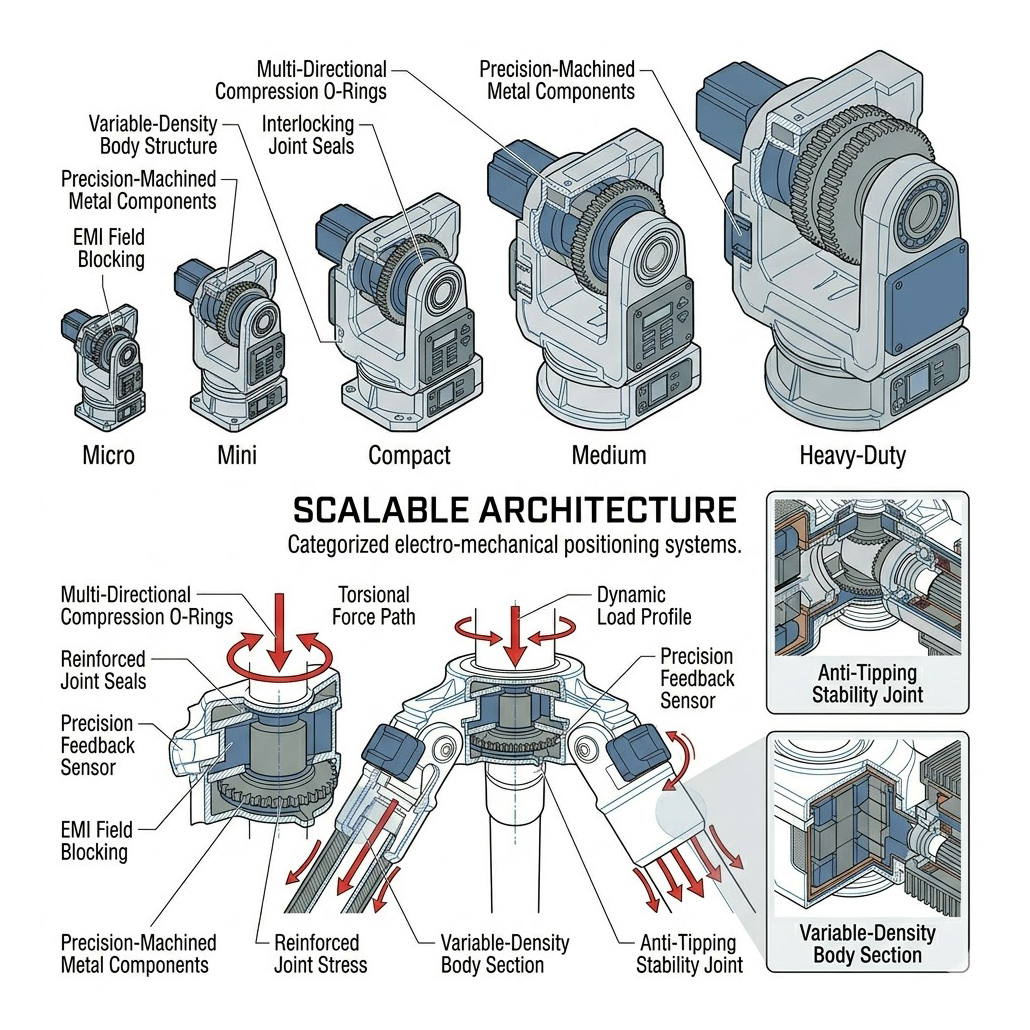 Multi-Directional Compression O-Rings

Precision-Machined Metal Components

Variable-Density Body Structure

Interlocking Joint Seals

Precision-Machined Metal Components

EMI Field Blocking

Micro

Mini

Compact

Medium

Heavy-Duty

SCALABLE ARCHITECTURE

Categorized electro-mechanical positioning systems.

Multi-Directional Compression O-Rings

Torsional Force Path

Dynamic Load Profile

Reinforced Joint Seals

Precision Feedback Sensor

Precision Feedback Sensor

EMI Field Blocking

Precision-Machined Metal Components

Reinforced Joint Stress

Variable-Density Body Section

Anti-Tipping Stability Joint

Anti-Tipping Stability Joint

Variable-Density Body Section