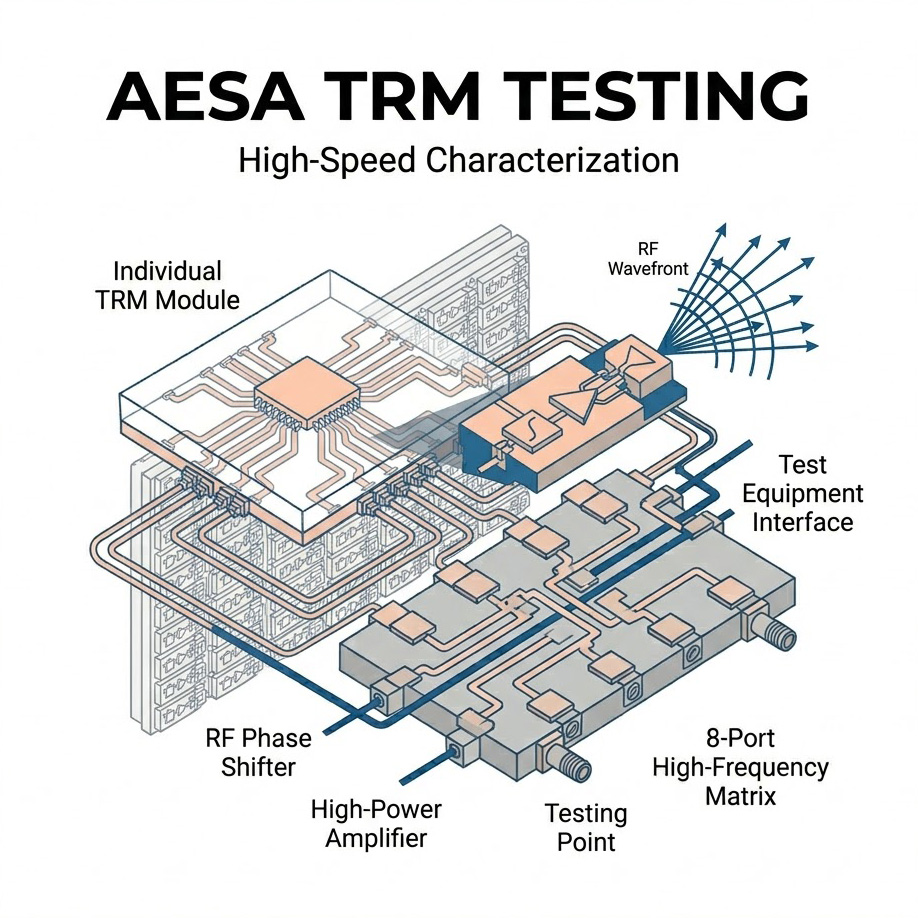 AESA TRM TESTING

High-Speed Characterization

Individual TRM Module

RF Wavefront

Test Equipment Interface

RF Phase Shifter

High-Power Amplifier

Testing Point

8-Port High-Frequency Matrix