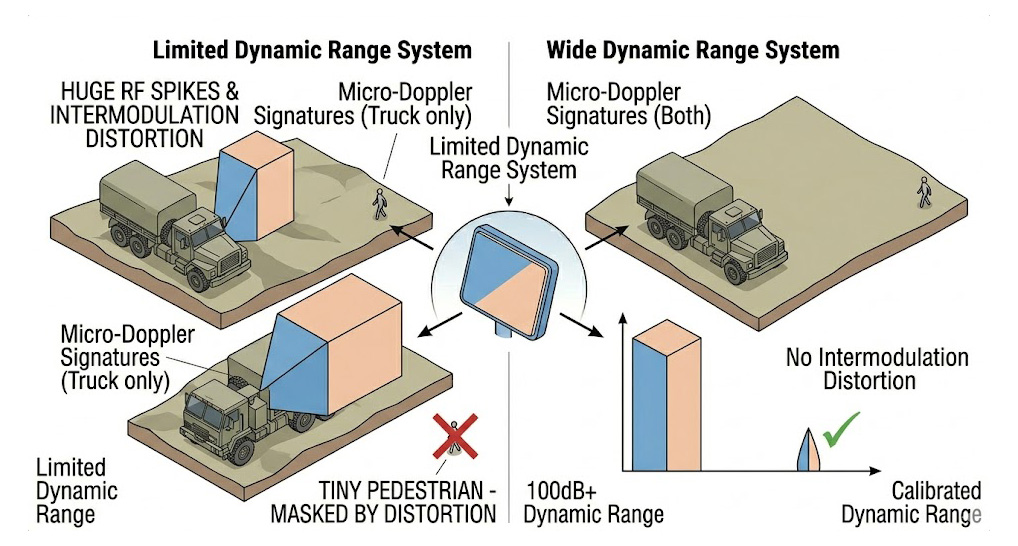 Limited Dynamic Range System

HUGE RF SPIKES & INTERMODULATION DISTORTION

Micro-Doppler Signatures (Truck only)

Limited Dynamic Range System

Micro-Doppler Signatures (Truck only)

Limited Dynamic Range

TINY PEDESTRIAN - MASKED BY DISTORTION

Wide Dynamic Range System

Micro-Doppler Signatures (Both)

No Intermodulation Distortion

100dB+ Dynamic Range

Calibrated Dynamic Range