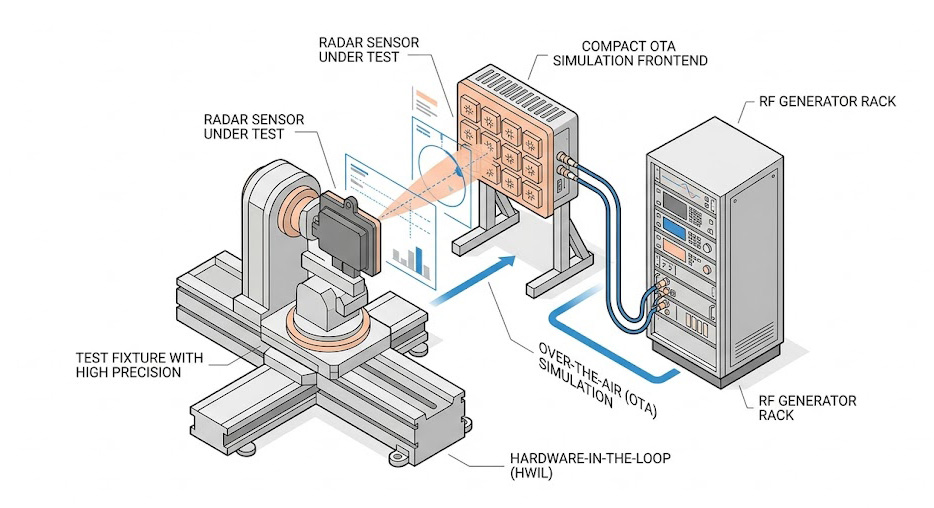 RADAR SENSOR UNDER TEST

COMPACT OTA SIMULATION FRONTEND

RF GENERATOR RACK

RADAR SENSOR UNDER TEST

TEST FIXTURE WITH HIGH PRECISION

OVER-THE-AIR (OTA) SIMULATION

RF GENERATOR RACK

HARDWARE-IN-THE-LOOP (HWIL)