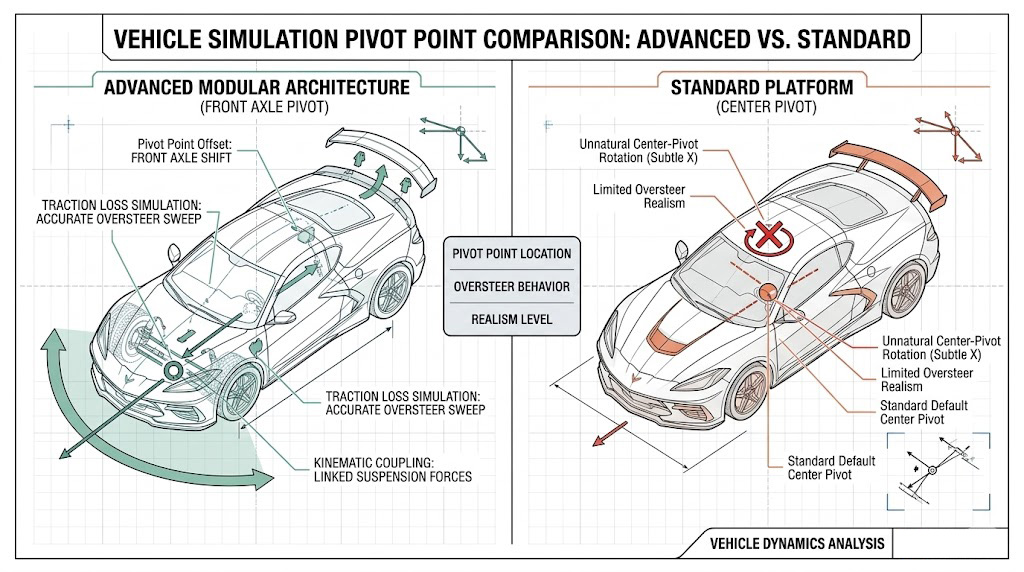 VEHICLE SIMULATION PIVOT POINT COMPARISON: ADVANCED VS. STANDARD

ADVANCED MODULAR ARCHITECTURE
(FRONT AXLE PIVOT)

Pivot Point Offset:
FRONT AXLE SHIFT

TRACTION LOSS SIMULATION:
ACCURATE OVERSTEER SWEEP

TRACTION LOSS SIMULATION:
ACCURATE OVERSTEER SWEEP

KINEMATIC COUPLING:
LINKED SUSPENSION FORCES

PIVOT POINT LOCATION

OVERSTEER BEHAVIOR

REALISM LEVEL

STANDARD PLATFORM
(CENTER PIVOT)

Unnatural Center-Pivot
Rotation (Subtle X)

Limited Oversteer
Realism

Unnatural Center-Pivot
Rotation (Subtle X)

Limited Oversteer
Realism

Standard Default
Center Pivot

Standard Default
Center Pivot

VEHICLE DYNAMICS ANALYSIS