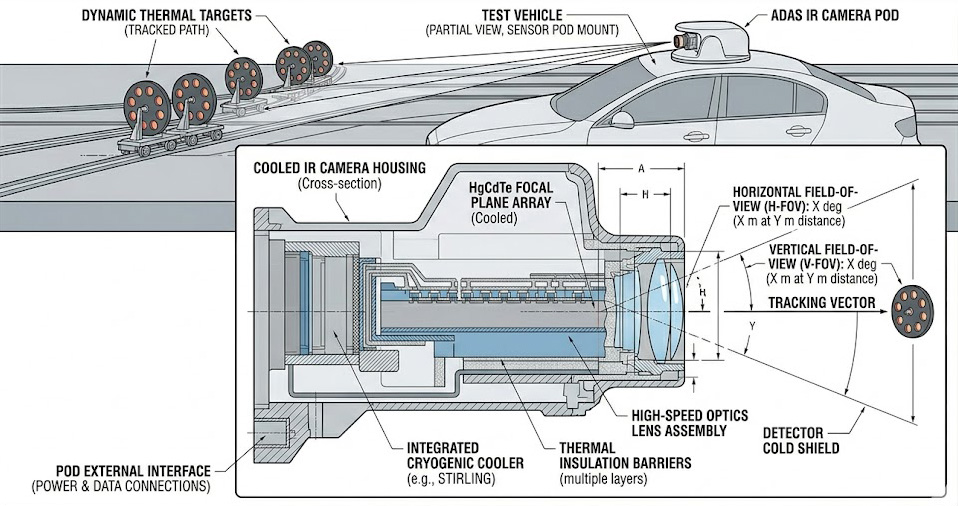 DYNAMIC THERMAL TARGETS
(TRACKED PATH)

TEST VEHICLE
(PARTIAL VIEW, SENSOR POD MOUNT)

ADAS IR CAMERA POD

COOLED IR CAMERA HOUSING
(Cross-section)

HgCdTe FOCAL PLANE ARRAY
(Cooled)

A

H

HORIZONTAL FIELD-OF-VIEW (H-FOV): X deg
(X m at Y m distance)

VERTICAL FIELD-OF-VIEW (V-FOV): X deg
(X m at Y m distance)

H

TRACKING VECTOR

Y

HIGH-SPEED OPTICS LENS ASSEMBLY

DETECTOR COLD SHIELD

INTEGRATED CRYOGENIC COOLER
(e.g., STIRLING)

THERMAL INSULATION BARRIERS
(multiple layers)

POD EXTERNAL INTERFACE
(POWER & DATA CONNECTIONS)