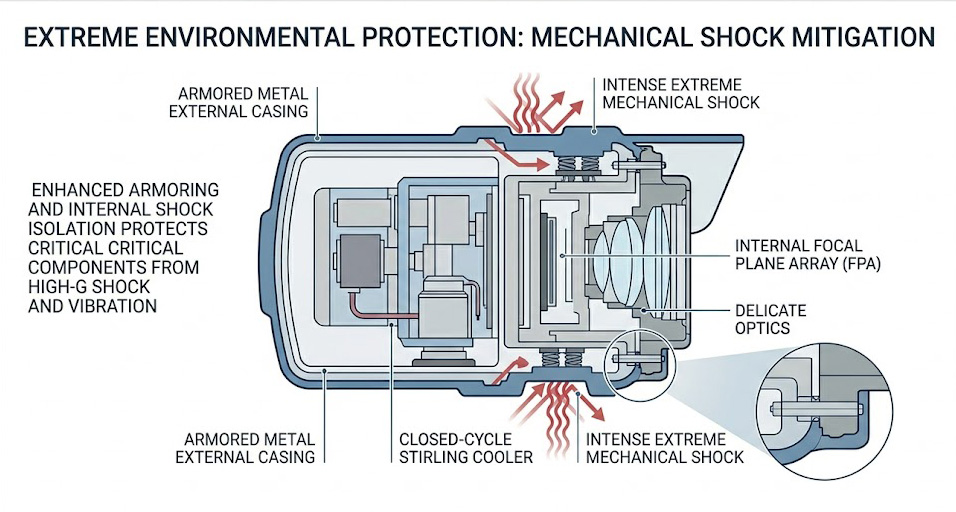 EXTREME ENVIRONMENTAL PROTECTION: MECHANICAL SHOCK MITIGATION

ARMORED METAL EXTERNAL CASING

INTENSE EXTREME MECHANICAL SHOCK

ENHANCED ARMORING AND INTERNAL SHOCK ISOLATION PROTECTS CRITICAL CRITICAL COMPONENTS FROM HIGH-G SHOCK AND VIBRATION

INTERNAL FOCAL PLANE ARRAY (FPA)

DELICATE OPTICS

ARMORED METAL EXTERNAL CASING

CLOSED-CYCLE STIRLING COOLER

INTENSE EXTREME MECHANICAL SHOCK