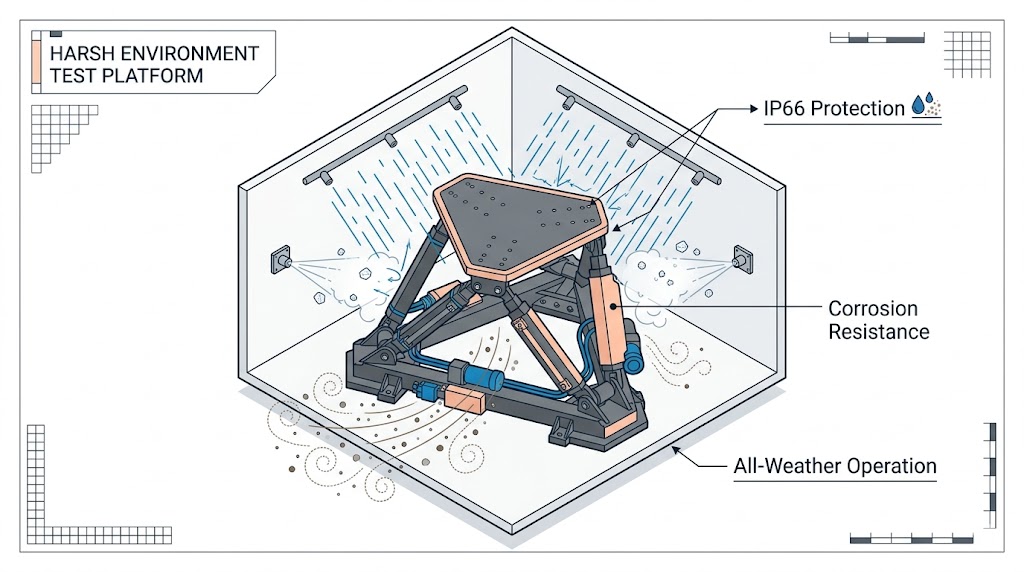 HARSH ENVIRONMENT TEST PLATFORM

IP66 Protection

Corrosion Resistance

All-Weather Operation