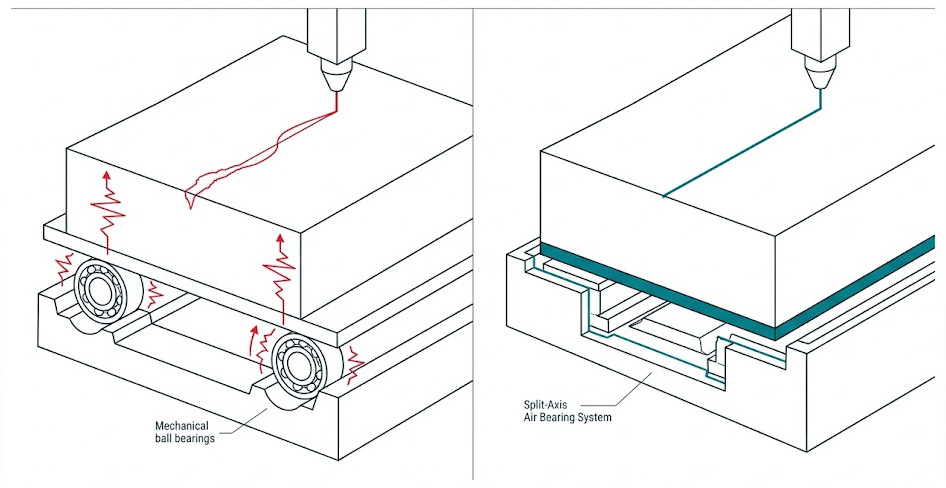 Mechanical ball bearings

Split-Axis Air Bearing System