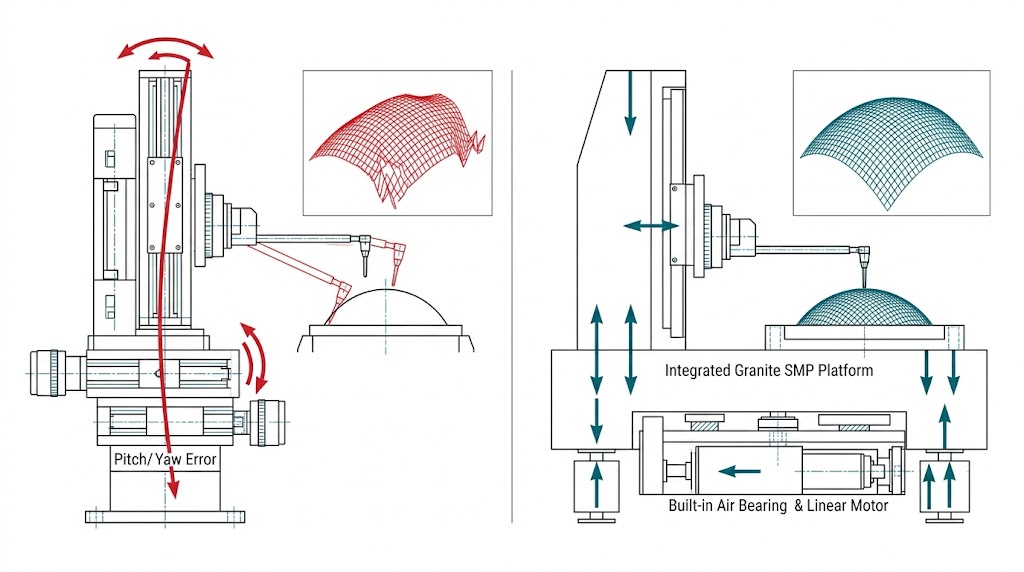 Pitch/ Yaw Error

Integrated Granite SMP Platform

Built-in Air Bearing & Linear Motor