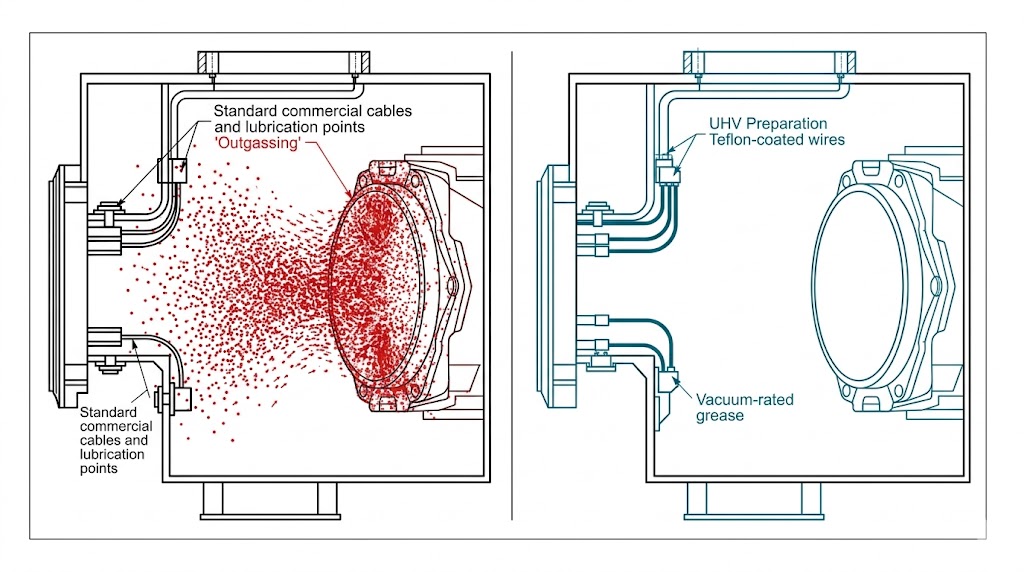 Standard commercial cables and lubrication points

'Outgassing'

Standard commercial cables and lubrication points

UHV Preparation
Teflon-coated wires

Vacuum-rated grease