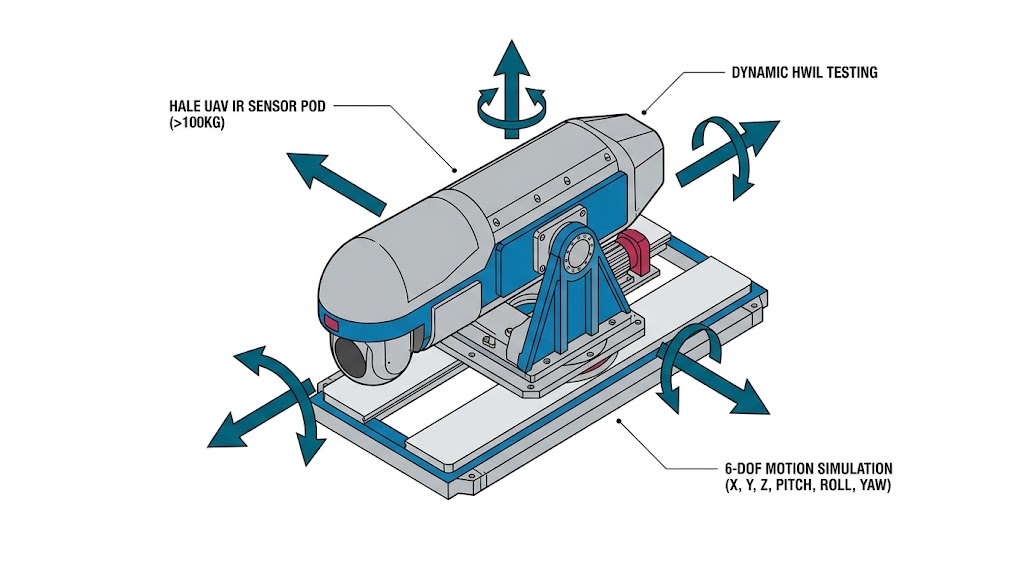 HALE UAV IR SENSOR POD
(>100KG)

DYNAMIC HWIL TESTING

6-DOF MOTION SIMULATION
(X, Y, Z, PITCH, ROLL, YAW)