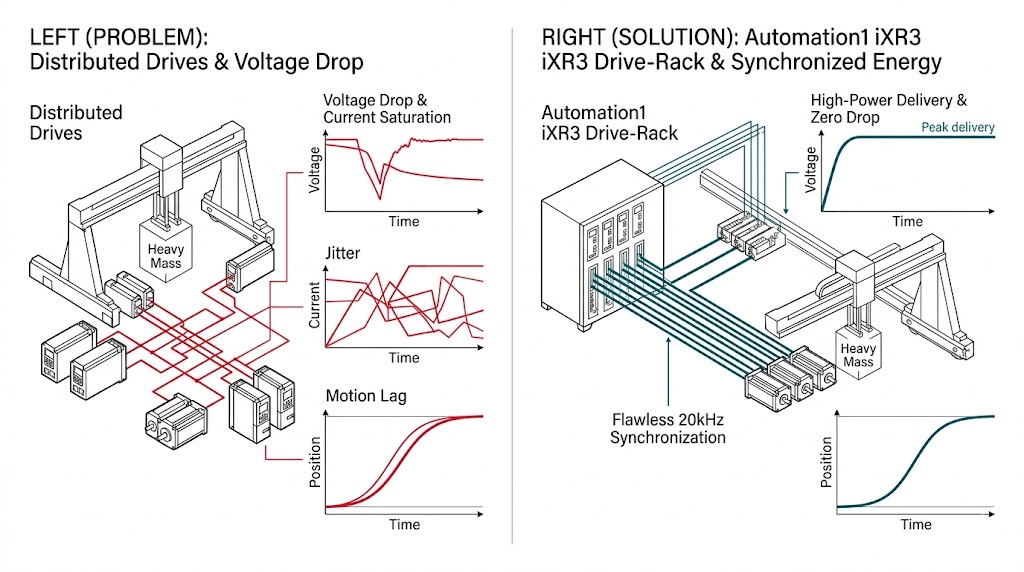 LEFT (PROBLEM):
Distributed Drives & Voltage Drop

Distributed Drives

Heavy Mass

Voltage Drop & Current Saturation

Voltage

Time

Jitter

Current

Time

Motion Lag

Position

Time

RIGHT (SOLUTION): Automation1 iXR3
iXR3 Drive-Rack & Synchronized Energy

Automation1 iXR3 Drive-Rack

High-Power Delivery & Zero Drop

Peak delivery

Voltage

Time

Heavy Mass

Flawless 20kHz Synchronization

Position

Time