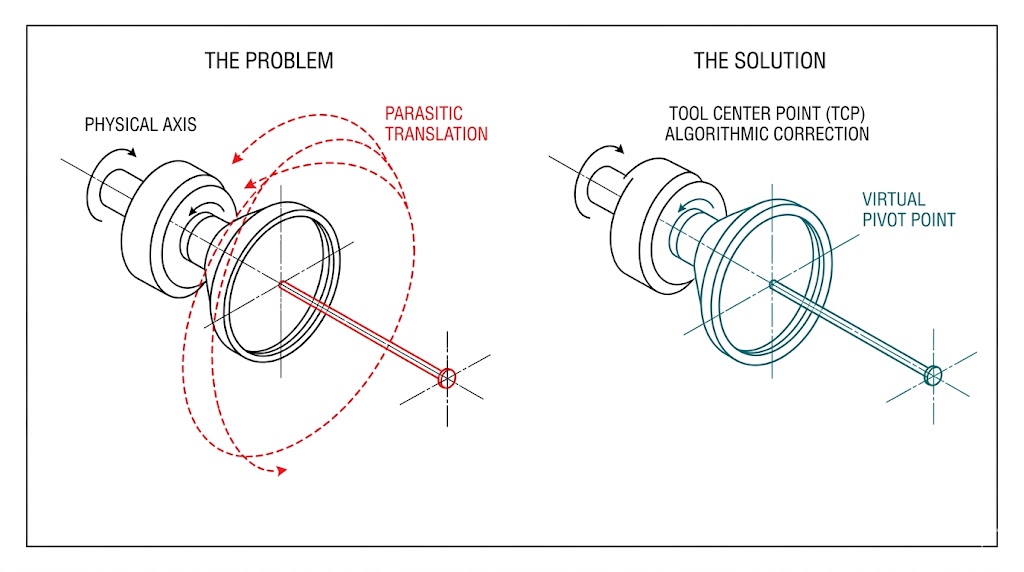 THE PROBLEM

PHYSICAL AXIS

PARASITIC TRANSLATION

THE SOLUTION

TOOL CENTER POINT (TCP) ALGORITHMIC CORRECTION

VIRTUAL PIVOT POINT