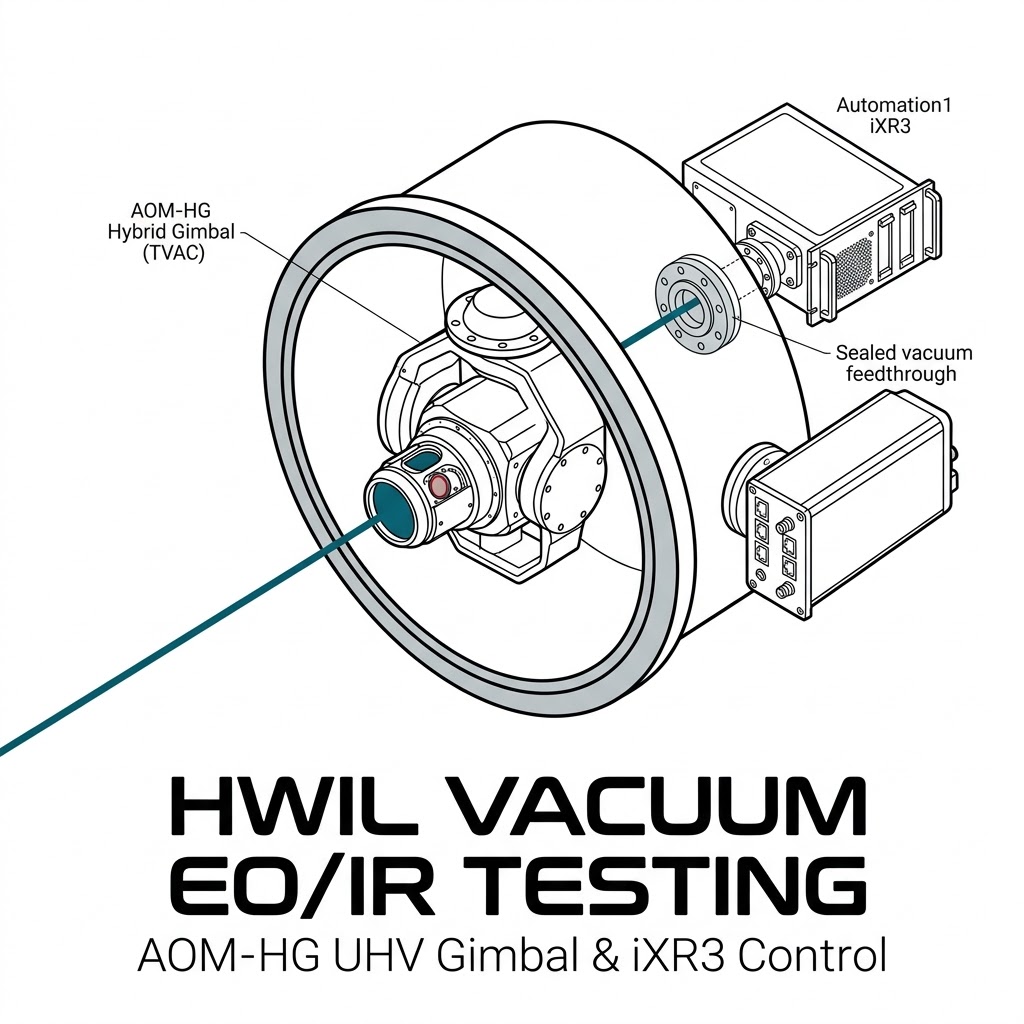 Automation1
iXR3

AOM-HG
Hybrid Gimbal
(TVAC)

Sealed vacuum
feedthrough

HWIL VACUUM
EO/IR TESTING
AOM-HG UHV Gimbal & iXR3 Control