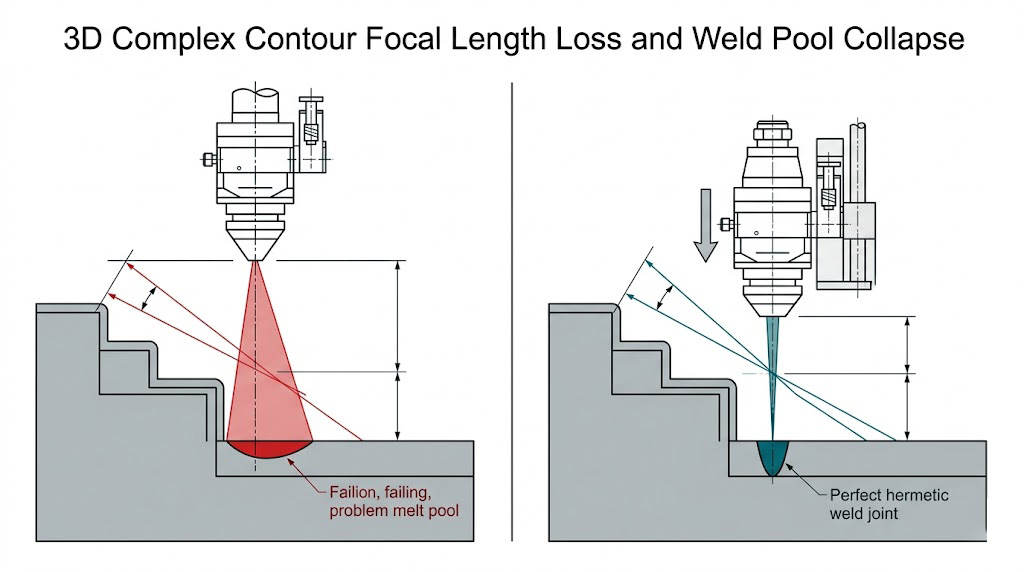 3D Complex Contour Focal Length Loss and Weld Pool Collapse

Failion, failing, problem melt pool

Perfect hermetic weld joint