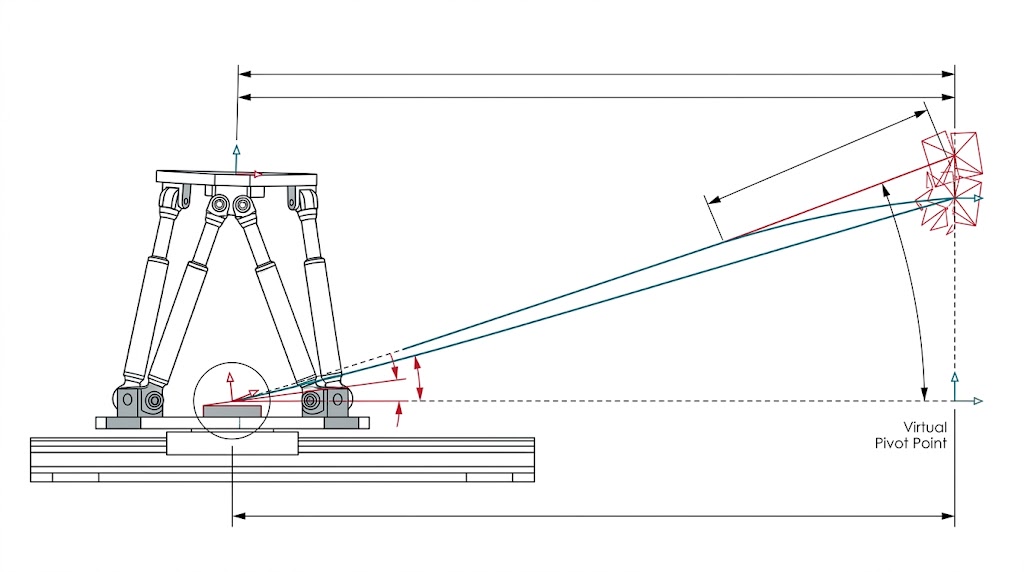 Virtual
Pivot Point