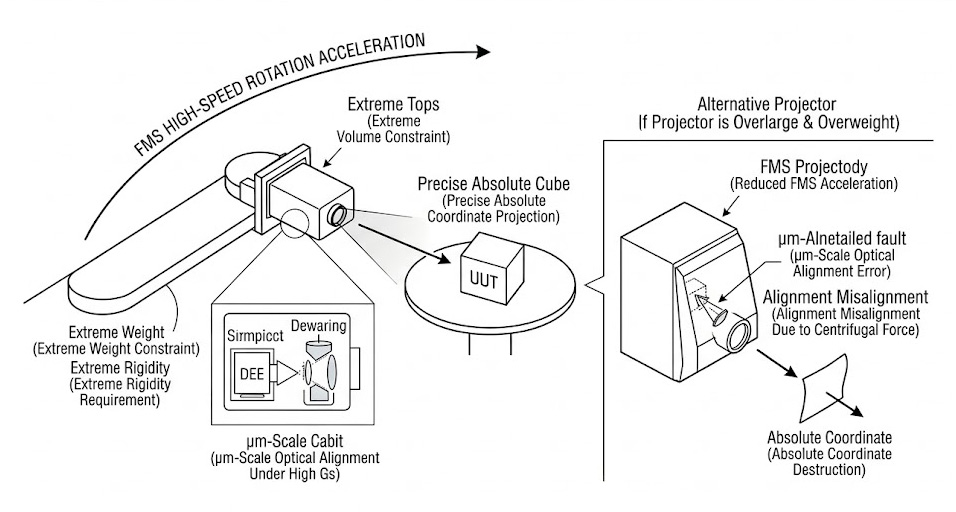 FMS HIGH-SPEED ROTATION ACCELERATION

Extreme Tops
(Extreme
Volume Constraint)

Precise Absolute Cube
(Precise Absolute
Coordinate Projection)

UUT

Extreme Weight
(Extreme Weight Constraint)
Extreme Rigidity
(Extreme Rigidity
Requirement)

Sirmpicct
Dewaring
DEE

µm-Scale Cabit
(µm-Scale Optical Alignment
Under High Gs)

Alternative Projector
If Projector is Overlarge & Overweight)

FMS Projectody
(Reduced FMS Acceleration)

µm-Alnetailed fault
(µm-Scale Optical
Alignment Error)

Alignment Misalignment
(Alignment Misalignment
Due to Centrifugal Force)

Absolute Coordinate
(Absolute Coordinate
Destruction)