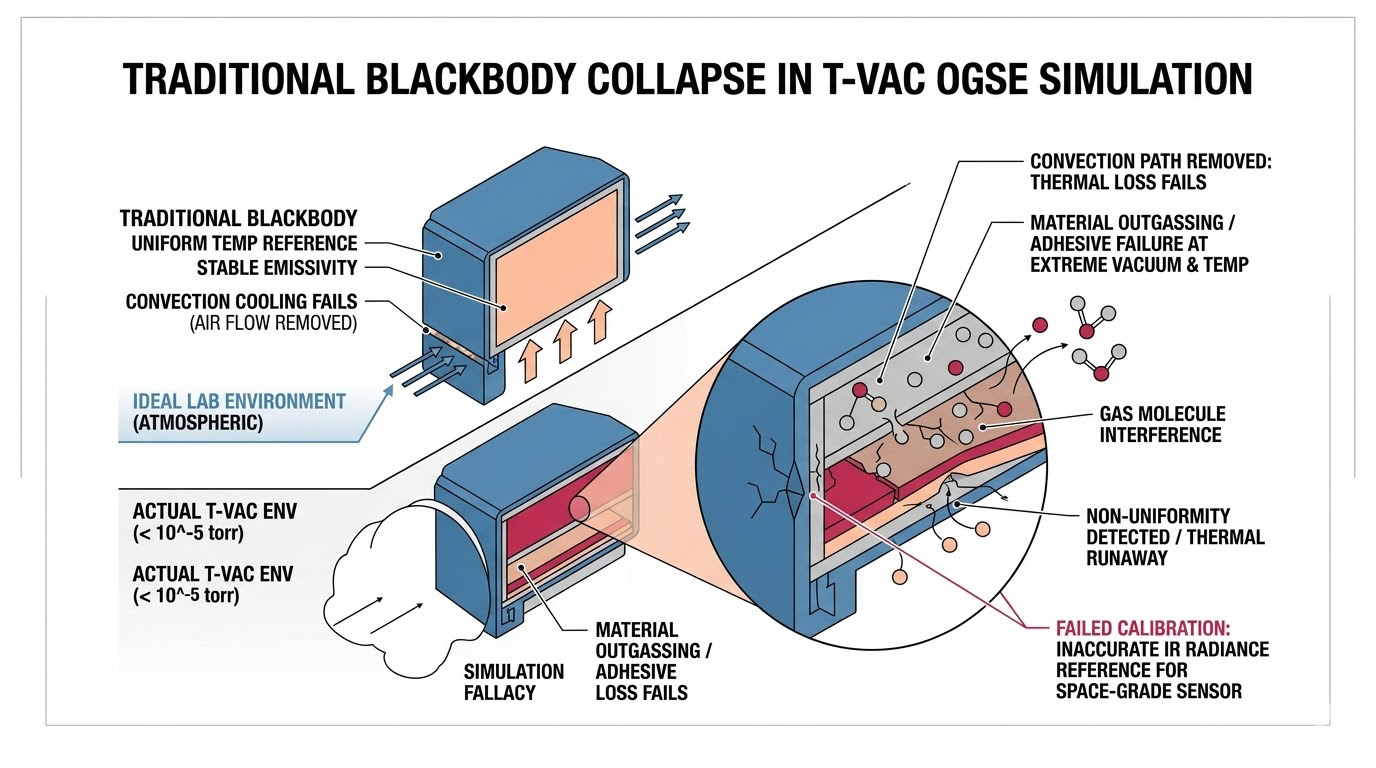 TRADITIONAL BLACKBODY COLLAPSE IN T-VAC OGSE SIMULATION

TRADITIONAL BLACKBODY
UNIFORM TEMP REFERENCE
STABLE EMISSIVITY

CONVECTION COOLING FAILS
(AIR FLOW REMOVED)

IDEAL LAB ENVIRONMENT
(ATMOSPHERIC)

ACTUAL T-VAC ENV
(< 10^-5 torr)

ACTUAL T-VAC ENV
(< 10^-5 torr)

SIMULATION
FALLACY

MATERIAL
OUTGASSING /
ADHESIVE
LOSS FAILS

CONVECTION PATH REMOVED:
THERMAL LOSS FAILS

MATERIAL OUTGASSING /
ADHESIVE FAILURE AT
EXTREME VACUUM & TEMP

GAS MOLECULE
INTERFERENCE

NON-UNIFORMITY
DETECTED / THERMAL
RUNAWAY

FAILED CALIBRATION:
INACCURATE IR RADIANCE
REFERENCE FOR
SPACE-GRADE SENSOR