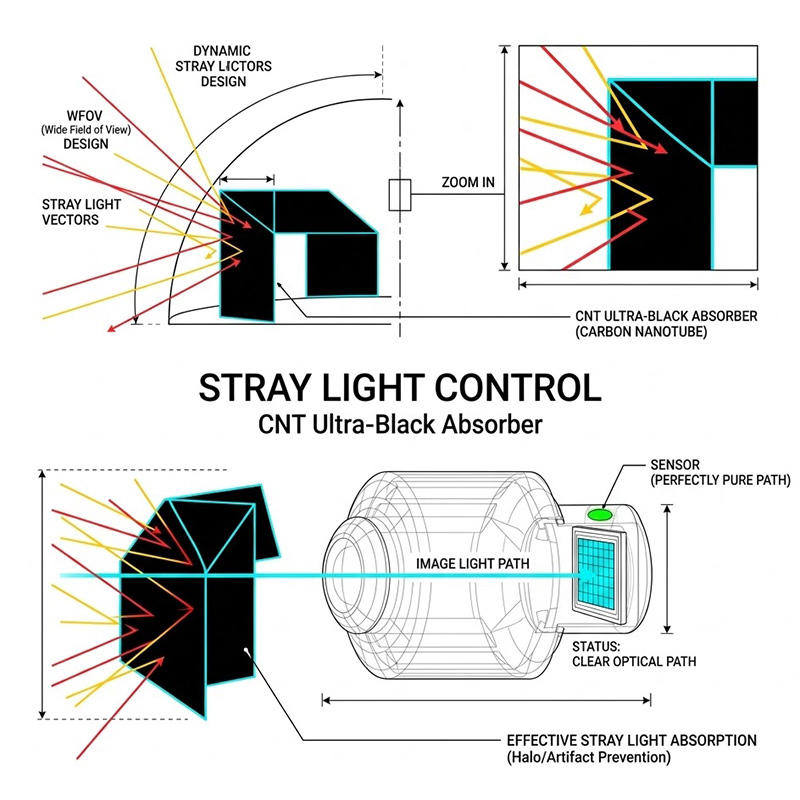 DYNAMIC
STRAY LICTORS
DESIGN

WFOV
(Wide Field of View)
DESIGN

STRAY LIGHT
VECTORS

ZOOM IN

CNT ULTRA-BLACK ABSORBER
(CARBON NANOTUBE)

STRAY LIGHT CONTROL
CNT Ultra-Black Absorber

SENSOR
(PERFECTLY PURE PATH)

IMAGE LIGHT PATH

STATUS:
CLEAR OPTICAL PATH

EFFECTIVE STRAY LIGHT ABSORPTION
(Halo/Artifact Prevention)