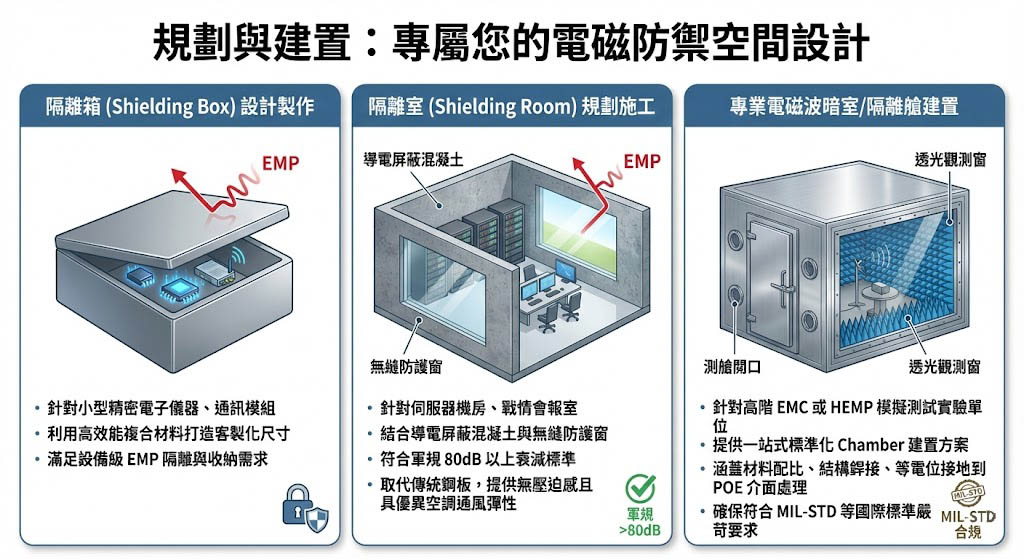 規劃與建置：專屬您的電磁防禦空間設計

隔離箱 (Shielding Box) 設計製作

EMP

• 針對小型精密電子儀器、通訊模組
• 利用高效能複合材料打造客製化尺寸
• 滿足設備級 EMP 隔離與收納需求

隔離室 (Shielding Room) 規劃施工

導電屏蔽混凝土

EMP

無縫防護窗

• 針對伺服器機房、戰情會報室
• 結合導電屏蔽混凝土與無縫防護窗
• 符合軍規 80dB 以上衰減標準
• 取代傳統鋼板，提供無壓迫感且具優異空調通風彈性

軍規 >80dB

專業電磁波暗室/隔離艙建置

透光觀測窗

測艙開口

透光觀測窗

• 針對高階 EMC 或 HEMP 模擬測試實驗單位
• 提供一站式標準化 Chamber 建置方案
• 涵蓋材料配比、結構銲接、等電位接地到 POE 介面處理
• 確保符合 MIL-STD 等國際標準嚴苛要求

MIL-STD

MIL-STD 合規