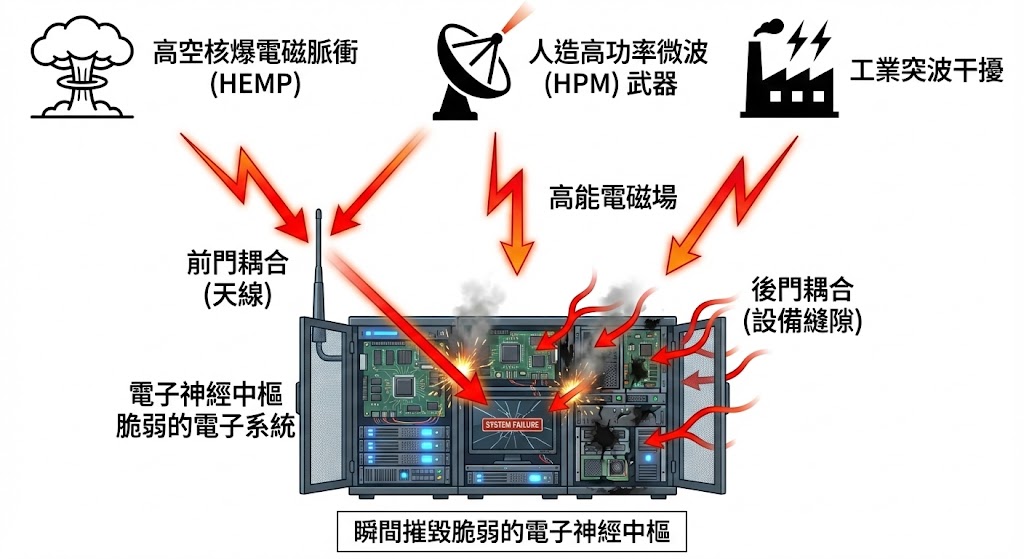 高空核爆電磁脈衝
(HEMP)

人造高功率微波
(HPM) 武器

工業突波干擾

高能電磁場

前門耦合
(天線)

後門耦合
(設備縫隙)

電子神經中樞
脆弱的電子系統

SYSTEM FAILURE

瞬間摧毀脆弱的電子神經中樞