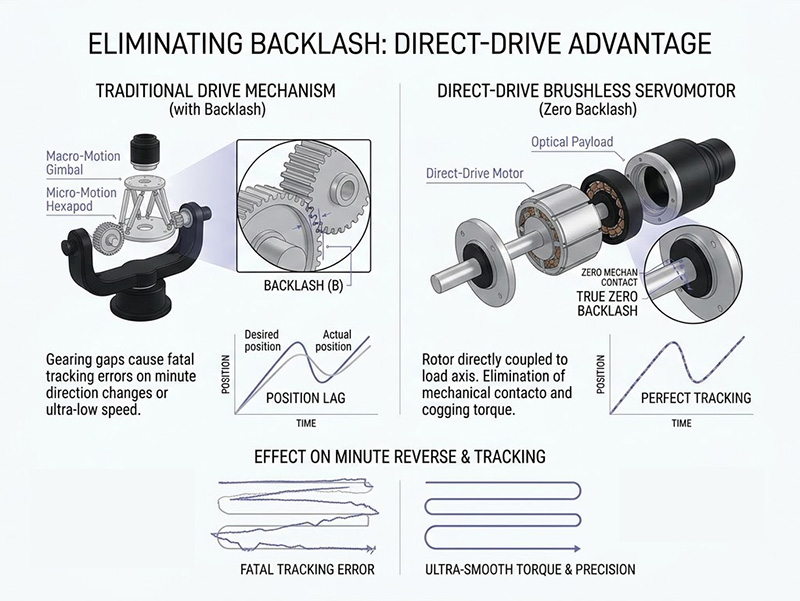 ELIMINATING BACKLASH: DIRECT-DRIVE ADVANTAGE

TRADITIONAL DRIVE MECHANISM
(with Backlash)

Macro-Motion Gimbal

Micro-Motion Hexapod

BACKLASH (B)

Gearing gaps cause fatal tracking errors on minute direction changes or ultra-low speed.

Desired position

Actual position

POSITION

POSITION LAG

TIME

DIRECT-DRIVE BRUSHLESS SERVOMOTOR
(Zero Backlash)

Optical Payload

Direct-Drive Motor

ZERO MECHAN CONTACT

TRUE ZERO BACKLASH

Rotor directly coupled to load axis. Elimination of mechanical contacto and cogging torque.

POSITION

PERFECT TRACKING

TIME

EFFECT ON MINUTE REVERSE & TRACKING

FATAL TRACKING ERROR

ULTRA-SMOOTH TORQUE & PRECISION