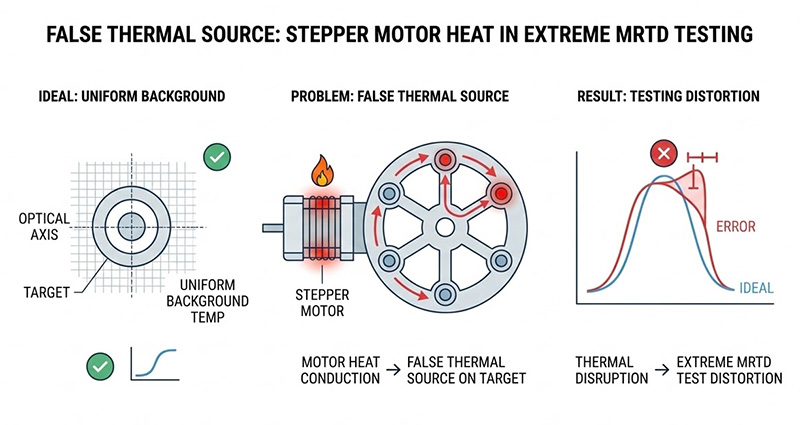 FALSE THERMAL SOURCE: STEPPER MOTOR HEAT IN EXTREME MRTD TESTING

IDEAL: UNIFORM BACKGROUND

OPTICAL AXIS

TARGET

UNIFORM BACKGROUND TEMP

PROBLEM: FALSE THERMAL SOURCE

STEPPER MOTOR

MOTOR HEAT CONDUCTION → FALSE THERMAL SOURCE ON TARGET

RESULT: TESTING DISTORTION

ERROR

IDEAL

THERMAL DISRUPTION → EXTREME MRTD TEST DISTORTION