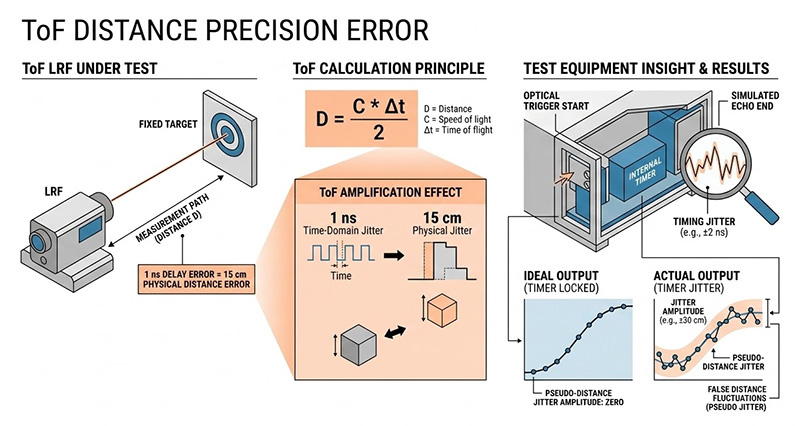 ToF DISTANCE PRECISION ERROR

ToF LRF UNDER TEST

FIXED TARGET

LRF

MEASUREMENT PATH (DISTANCE D)

1 ns DELAY ERROR = 15 cm PHYSICAL DISTANCE ERROR

ToF CALCULATION PRINCIPLE

$D = \frac{C * \Delta t}{2}$

D = Distance
C = Speed of light
Δt = Time of flight

ToF AMPLIFICATION EFFECT

1 ns
Time-Domain Jitter

Time

15 cm
Physical Jitter

TEST EQUIPMENT INSIGHT & RESULTS

OPTICAL TRIGGER START

SIMULATED ECHO END

INTERNAL TIMER

TIMING JITTER (e.g., ±2 ns)

IDEAL OUTPUT (TIMER LOCKED)

PSEUDO-DISTANCE JITTER AMPLITUDE: ZERO

ACTUAL OUTPUT (TIMER JITTER)

JITTER AMPLITUDE (e.g., ±30 cm)

PSEUDO-DISTANCE JITTER

FALSE DISTANCE FLUCTUATIONS (PSEUDO JITTER)