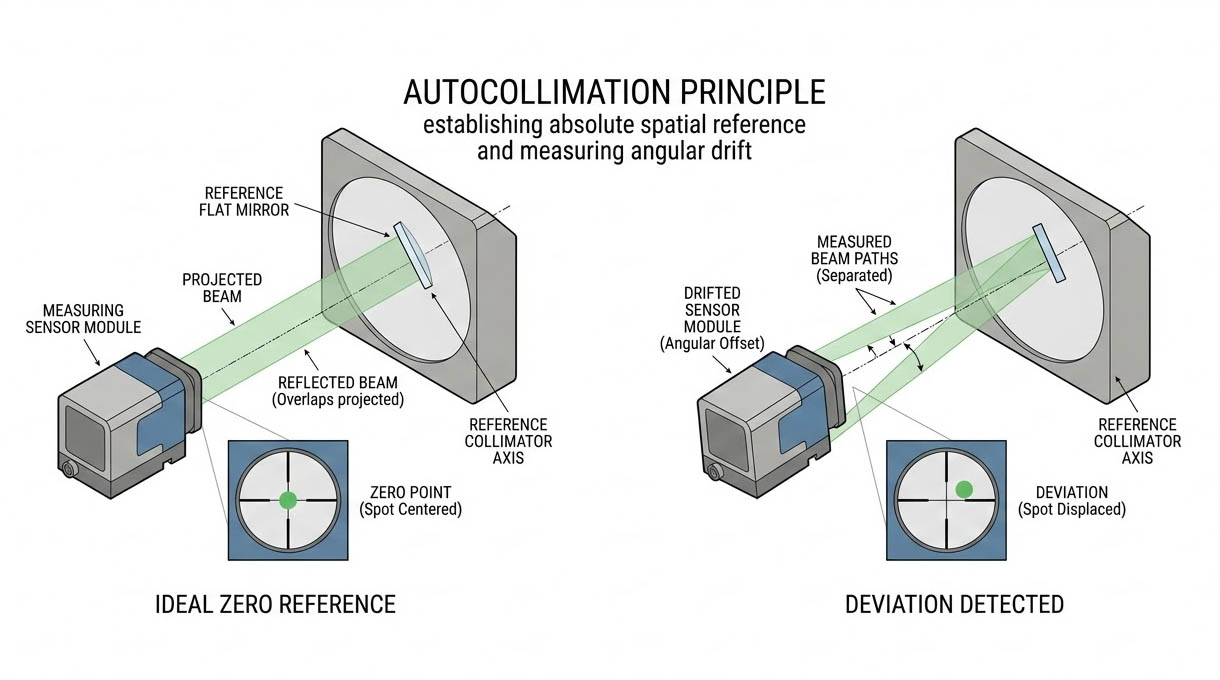 AUTOCOLLIMATION PRINCIPLE
establishing absolute spatial reference and measuring angular drift

REFERENCE FLAT MIRROR

PROJECTED BEAM

MEASURING SENSOR MODULE

REFLECTED BEAM (Overlaps projected)

REFERENCE COLLIMATOR AXIS

ZERO POINT (Spot Centered)

IDEAL ZERO REFERENCE

MEASURED BEAM PATHS (Separated)

DRIFTED SENSOR MODULE (Angular Offset)

REFERENCE COLLIMATOR AXIS

DEVIATION (Spot Displaced)

DEVIATION DETECTED