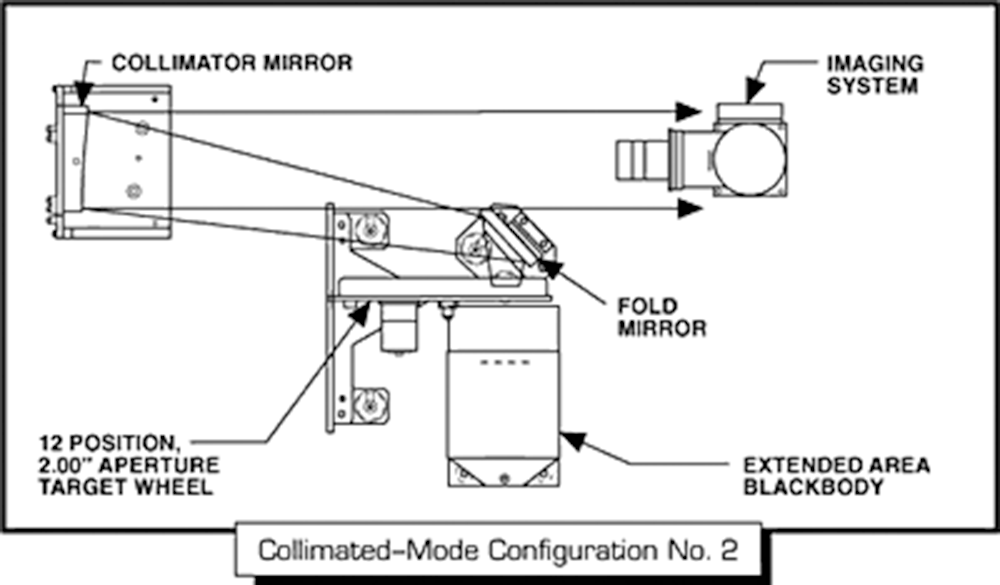 COLLIMATOR MIRROR

IMAGING SYSTEM

FOLD MIRROR

12 POSITION, 2.00" APERTURE TARGET WHEEL

EXTENDED AREA BLACKBODY

Collimated-Mode Configuration No. 2