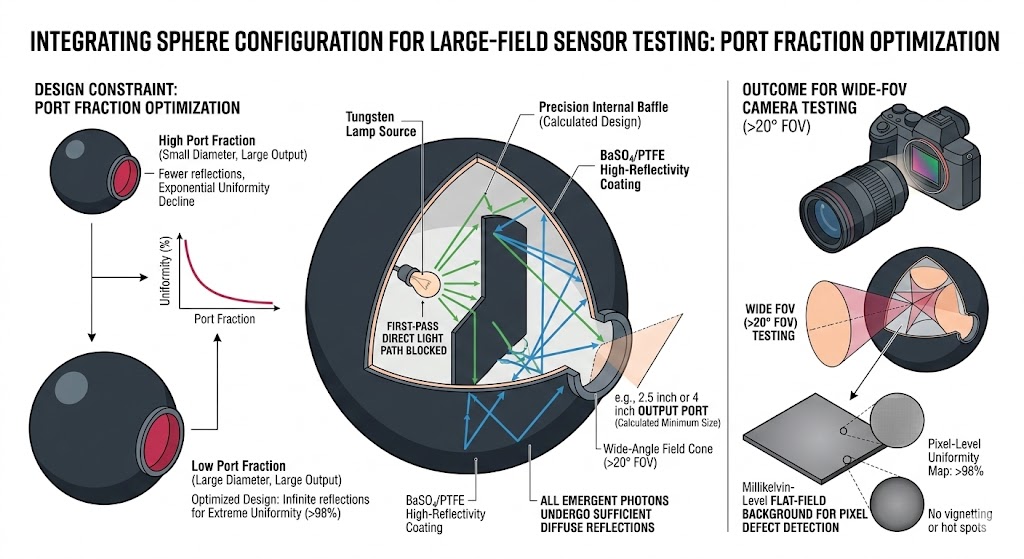 INTEGRATING SPHERE CONFIGURATION FOR LARGE-FIELD SENSOR TESTING: PORT FRACTION OPTIMIZATION

DESIGN CONSTRAINT: PORT FRACTION OPTIMIZATION

High Port Fraction
(Small Diameter, Large Output)
Fewer reflections, Exponential Uniformity Decline

Uniformity (%)
Port Fraction

Low Port Fraction
(Large Diameter, Large Output)
Optimized Design: Infinite reflections for Extreme Uniformity (>98%)

Tungsten Lamp Source

Precision Internal Baffle
(Calculated Design)

$BaSO_4$/PTFE High-Reflectivity Coating

FIRST-PASS DIRECT LIGHT PATH BLOCKED

e.g., 2.5 inch or 4 inch OUTPUT PORT
(Calculated Minimum Size)

Wide-Angle Field Cone
(>20° FOV)

$BaSO_4$/PTFE High-Reflectivity Coating

ALL EMERGENT PHOTONS UNDERGO SUFFICIENT DIFFUSE REFLECTIONS

OUTCOME FOR WIDE-FOV CAMERA TESTING
(>20° FOV)

WIDE FOV (>20° FOV) TESTING

Pixel-Level Uniformity Map: >98%

Millikelvin-Level FLAT-FIELD BACKGROUND FOR PIXEL DEFECT DETECTION

No vignetting or hot spots