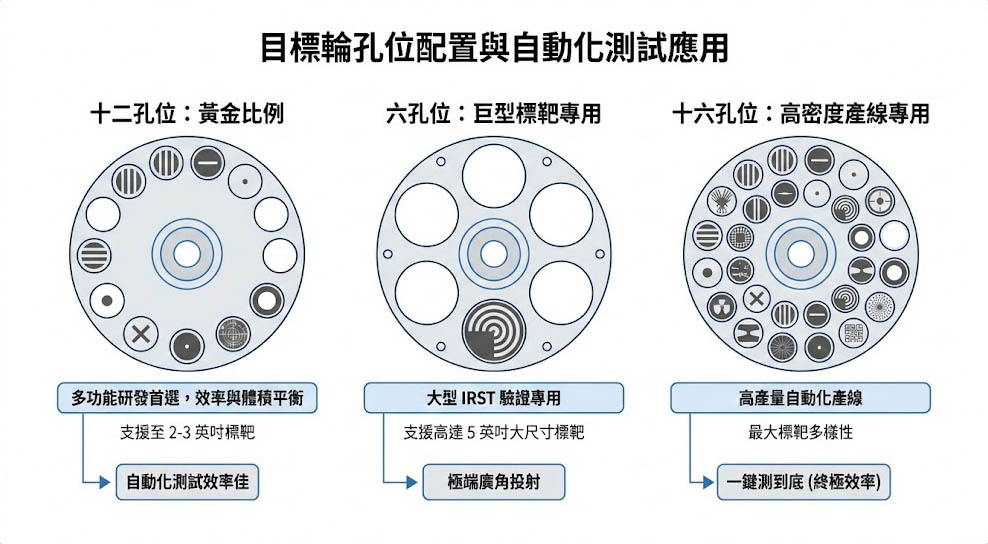 目標輪孔位配置與自動化測試應用

十二孔位：黃金比例

多功能研發首選，效率與體積平衡

支援至 2-3 英吋標靶

自動化測試效率佳

六孔位：巨型標靶專用

大型 IRST 驗證專用

支援高達 5 英吋大尺寸標靶

極端廣角投射

十六孔位：高密度產線專用

高產量自動化產線

最大標靶多樣性

一鍵測到底 (終極效率)