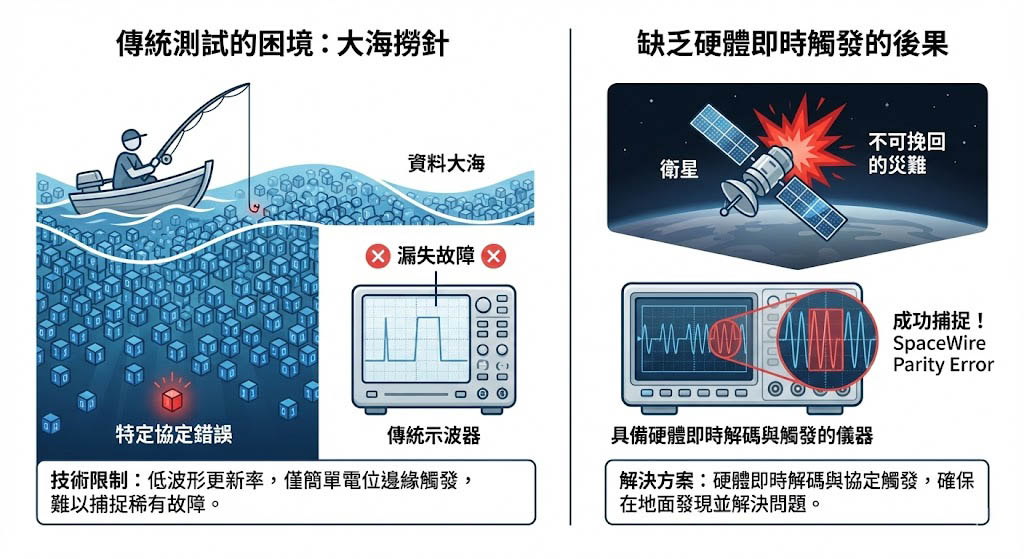 傳統測試的困境：大海撈針

資料大海

漏失故障

特定協定錯誤

傳統示波器

技術限制：低波形更新率，僅簡單電位邊緣觸發，難以捕捉稀有故障。

缺乏硬體即時觸發的後果

衛星

不可挽回的災難

成功捕捉！
SpaceWire
Parity Error

具備硬體即時解碼與觸發的儀器

解決方案：硬體即時解碼與協定觸發，確保在地面發現並解決問題。