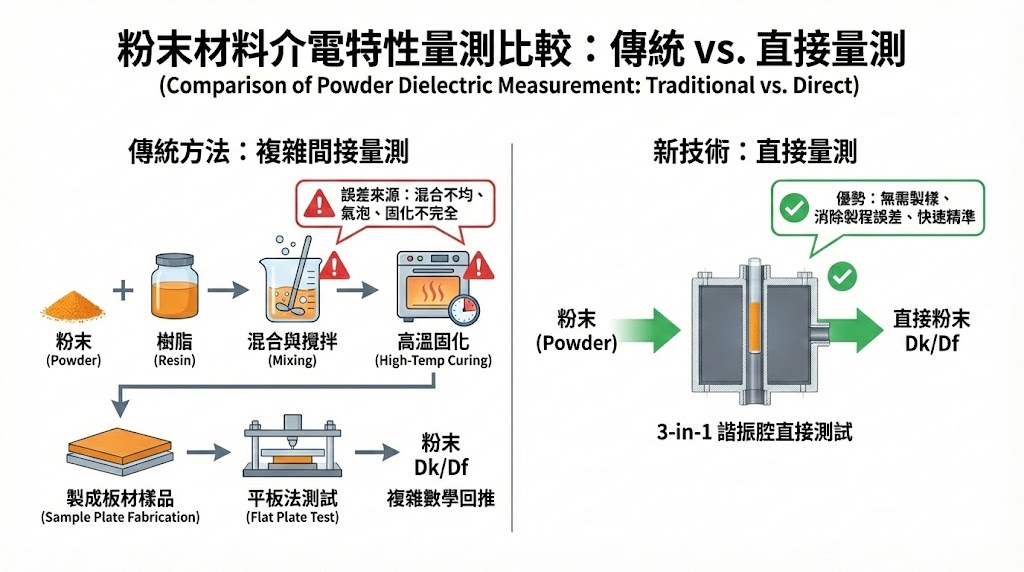 粉末材料介電特性量測比較：傳統 vs. 直接量測
(Comparison of Powder Dielectric Measurement: Traditional vs. Direct)

傳統方法：複雜間接量測

誤差來源：混合不均、氣泡、固化不完全

粉末
(Powder)

樹脂
(Resin)

混合與攪拌
(Mixing)

高溫固化
(High-Temp Curing)

製成板材樣品
(Sample Plate Fabrication)

平板法測試
(Flat Plate Test)

粉末
Dk/Df
複雜數學回推

新技術：直接量測

優勢：無需製樣、消除製程誤差、快速精準

粉末
(Powder)

直接粉末
Dk/Df

3-in-1 諧振腔直接測試