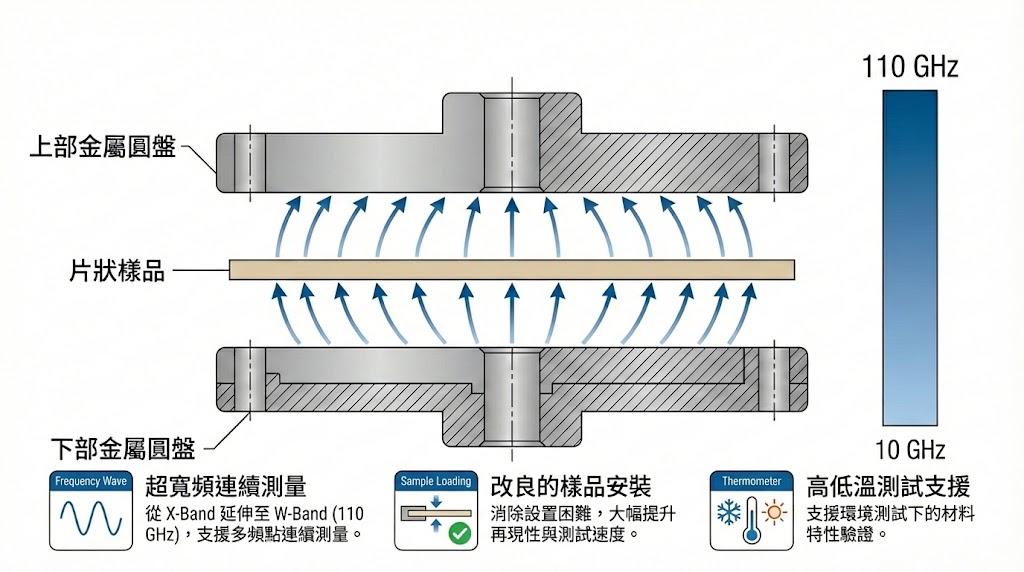 上部金屬圓盤

片狀樣品

下部金屬圓盤

110 GHz

10 GHz

Frequency Wave

超寬頻連續測量

從 X-Band 延伸至 W-Band (110 GHz)，支援多頻點連續測量。

Sample Loading

改良的樣品安裝

消除設置困難，大幅提升再現性與測試速度。

Thermometer

高低溫測試支援

支援環境測試下的材料特性驗證。