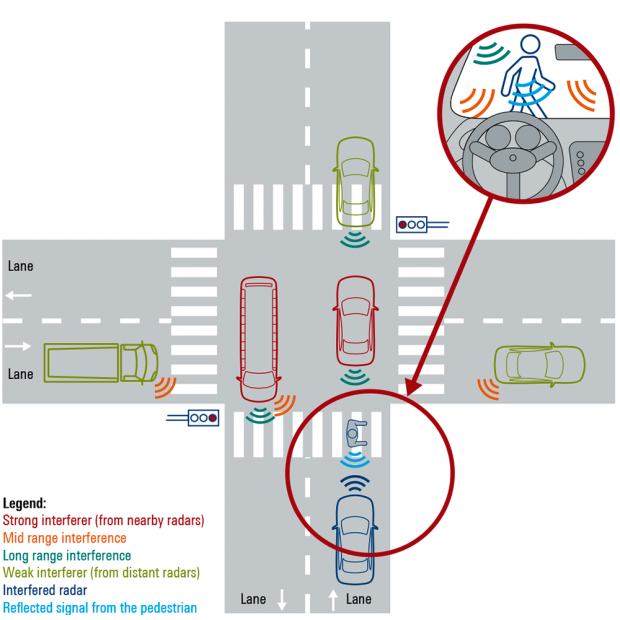 Lane

Lane

Legend:
Strong interferer (from nearby radars)
Mid range interference
Long range interference
Weak interferer (from distant radars)
Interfered radar
Reflected signal from the pedestrian

Lane

Lane